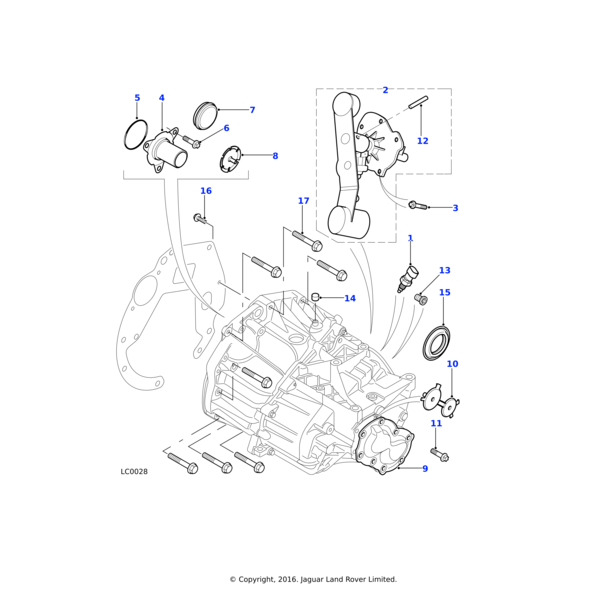 5
4
7
6
8
2
12
3
16
17
1
13
14
15
10
11
9
LC0028

© Copyright, 2016. Jaguar Land Rover Limited.