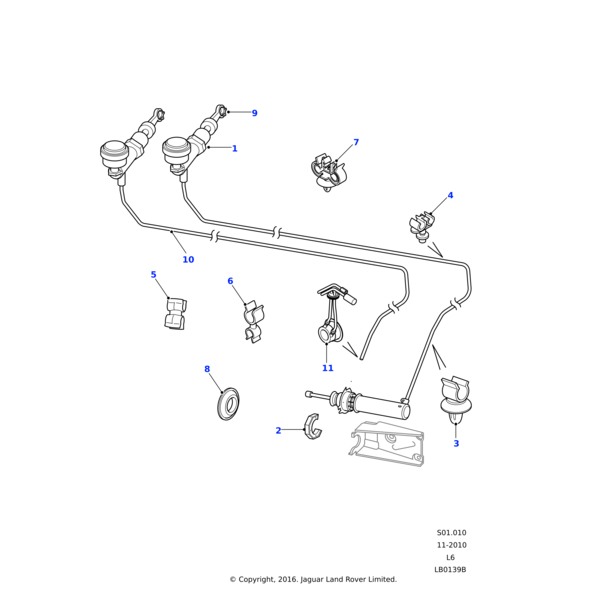 9
1
7
4
10
5
6
11
8
2
3

S01.010
11-2010
L6
LB0139B

© Copyright, 2016. Jaguar Land Rover Limited.