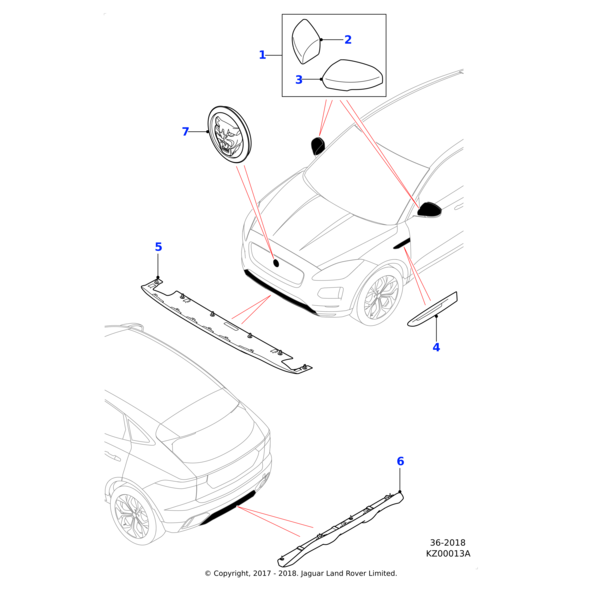 1
2
3
7
5
4
6
36-2018
KZ00013A
© Copyright, 2017 - 2018. Jaguar Land Rover Limited.