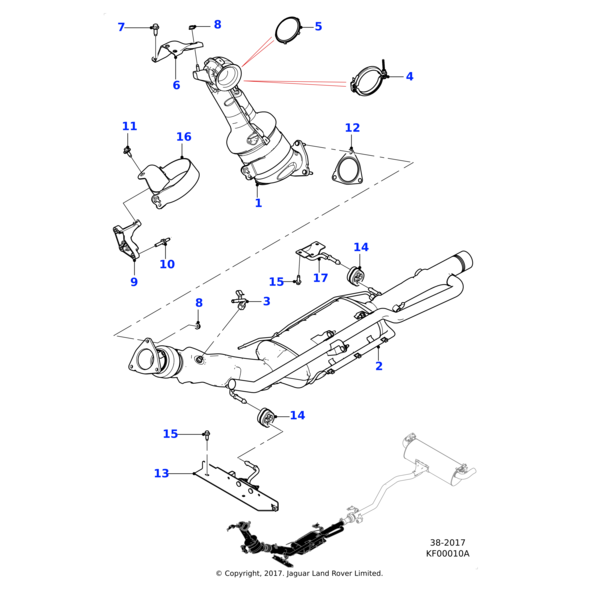 7
8
5
6
4
11
16
12
1
10
9
14
15
17
8
3
2
14
15
13
38-2017
KF00010A
© Copyright, 2017. Jaguar Land Rover Limited.