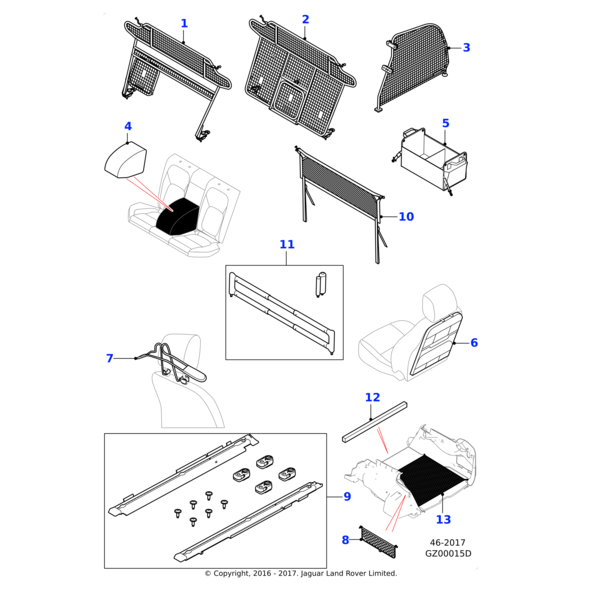 1
2
3
4
5
10
11
6
7
12
9
13
8
46-2017
GZ00015D
© Copyright, 2016 - 2017. Jaguar Land Rover Limited.