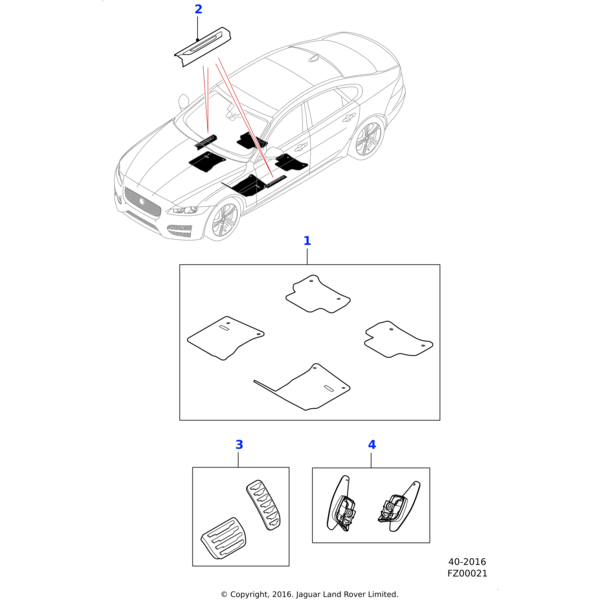 2

1

3

4

40-2016
FZ00021

© Copyright, 2016. Jaguar Land Rover Limited.