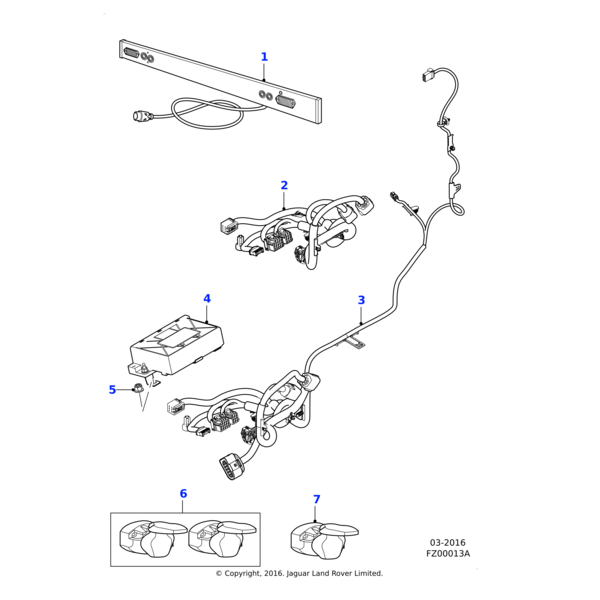 1

2

3

4

5

6

7

03-2016
FZ00013A

© Copyright, 2016. Jaguar Land Rover Limited.