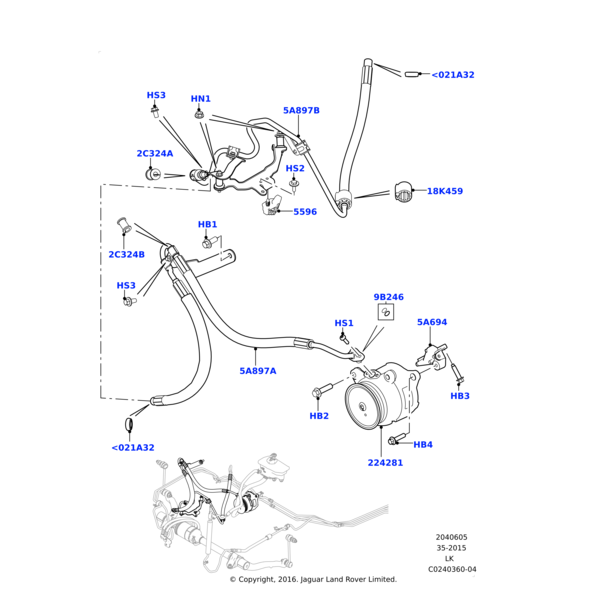 <021A32
HS3
HN1
5A897B
2C324A
HS2
18K459
5596
HB1
2C324B
HS3
9B246
HS1
5A694
5A897A
HB3
HB2
HB4
<021A32
224281
2040605
35-2015
LK
C0240360-04
© Copyright, 2016. Jaguar Land Rover Limited.