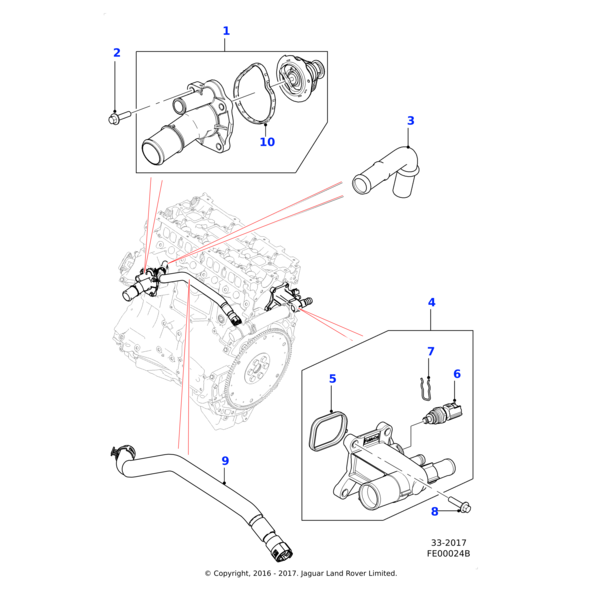 1
2
10
3
4
7
6
5
9
8
33-2017
FE00024B
© Copyright, 2016 - 2017. Jaguar Land Rover Limited.