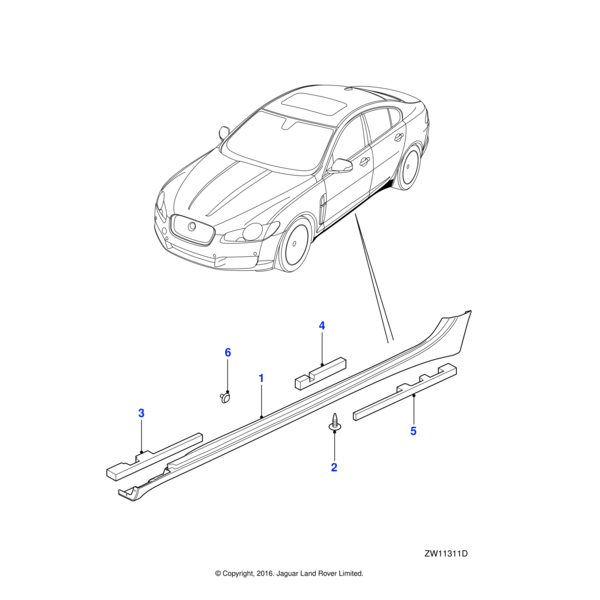 4

6

1

3

5

2

ZW11311D

© Copyright, 2016. Jaguar Land Rover Limited.