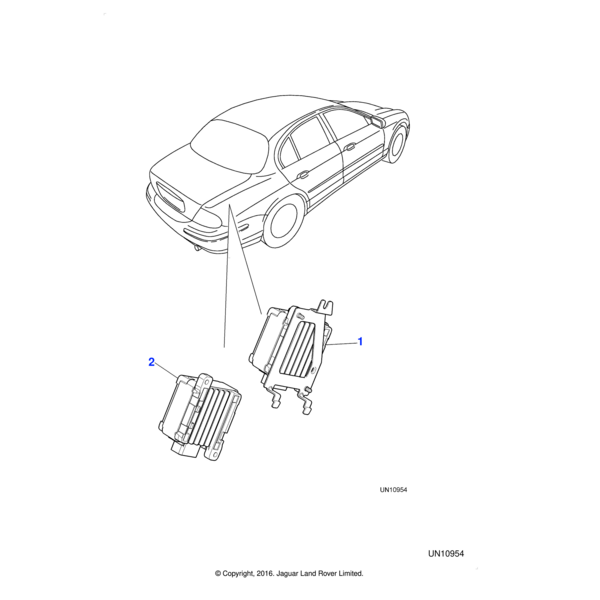 1

2

UN10954

UN10954

© Copyright, 2016. Jaguar Land Rover Limited.