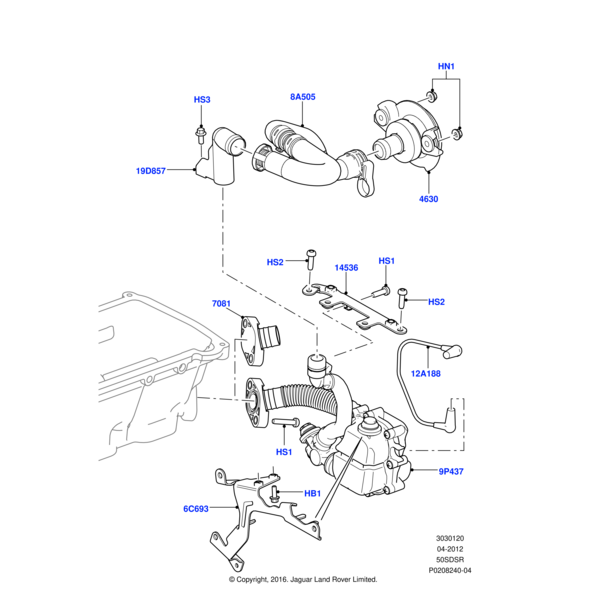 HN1

HS3

8A505

19D857

4630

HS2

14536

HS1

HS2

7081

12A188

HS1

9P437

HB1

6C693

3030120
04-2012
50SDSR
P0208240-04

© Copyright, 2016. Jaguar Land Rover Limited.