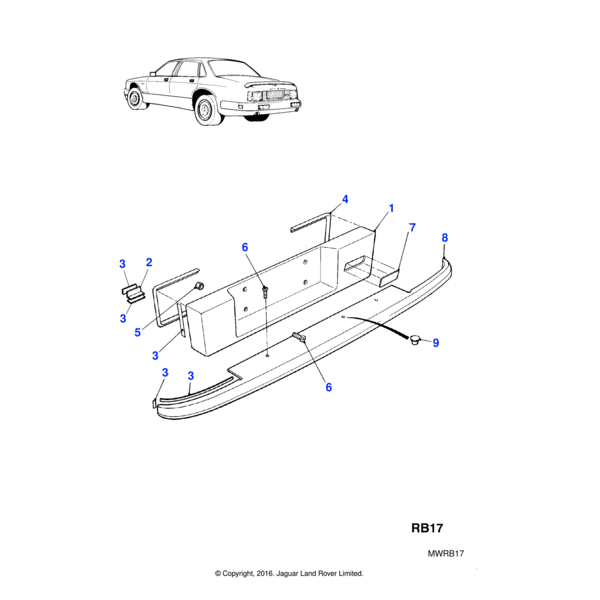 4
1
7
8
6
3
2
3
5
3
9
6
3
3

RB17

MWRB17

© Copyright, 2016. Jaguar Land Rover Limited.