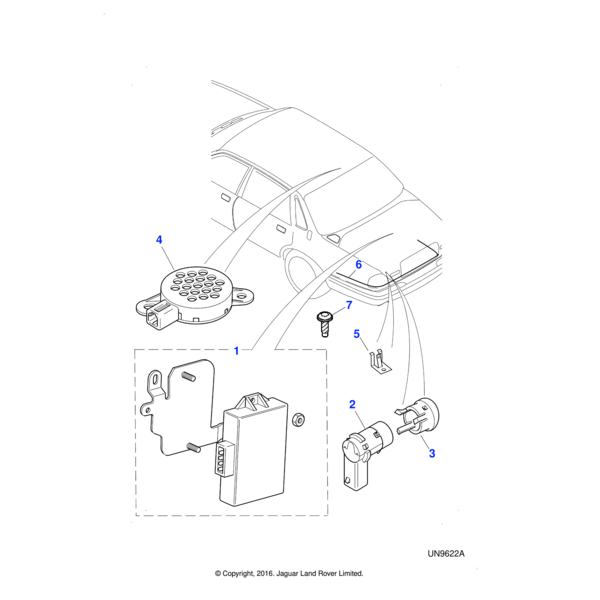 4

6

7

5

1

2

3

UN9622A

© Copyright, 2016. Jaguar Land Rover Limited.