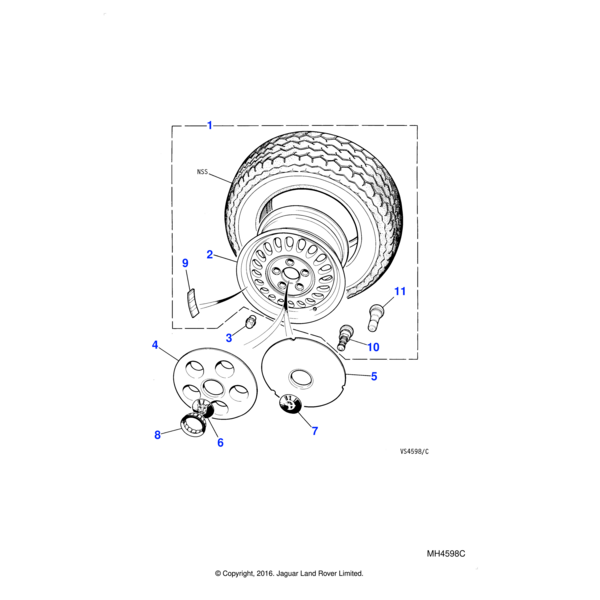 1
NSS
2
9
11
3
10
4
5
8
6
7
VS4598/C
MH4598C
© Copyright, 2016. Jaguar Land Rover Limited.