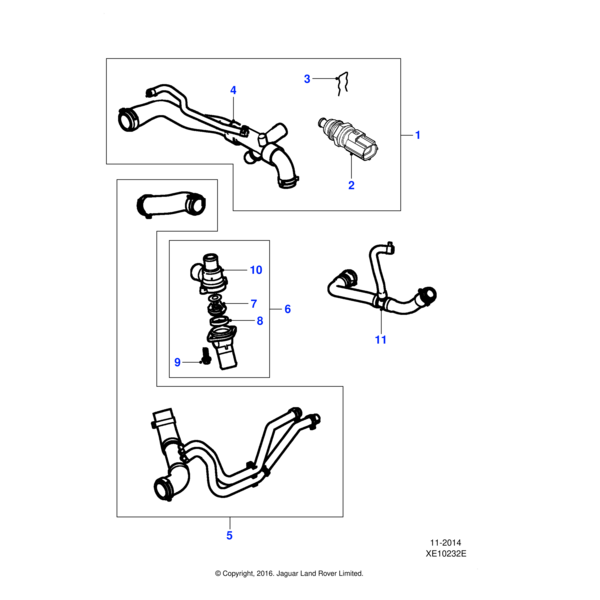 3
4
1
2
10
7
6
8
9
11
5
11-2014
XE10232E
© Copyright, 2016. Jaguar Land Rover Limited.