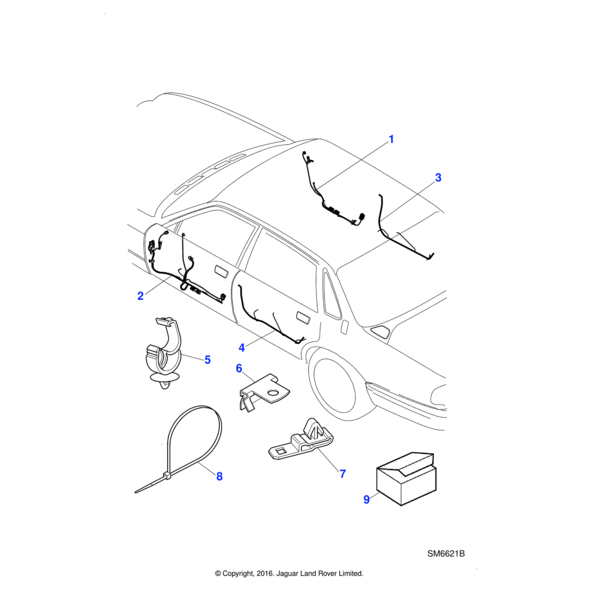 1
3
2
4
5
6
7
8
9

SM6621B

© Copyright, 2016. Jaguar Land Rover Limited.