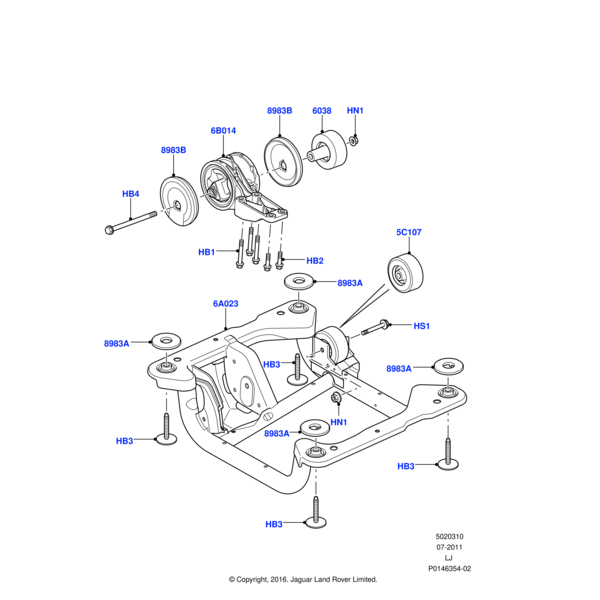 8983B
6038
HN1
6B014
8983B
HB4
HB1
HB2
5C107
8983A
6A023
HS1
8983A
HB3
8983A
HN1
8983A
HB3
HB3
HB3

5020310
07-2011
LJ
P0146354-02

© Copyright, 2016. Jaguar Land Rover Limited.