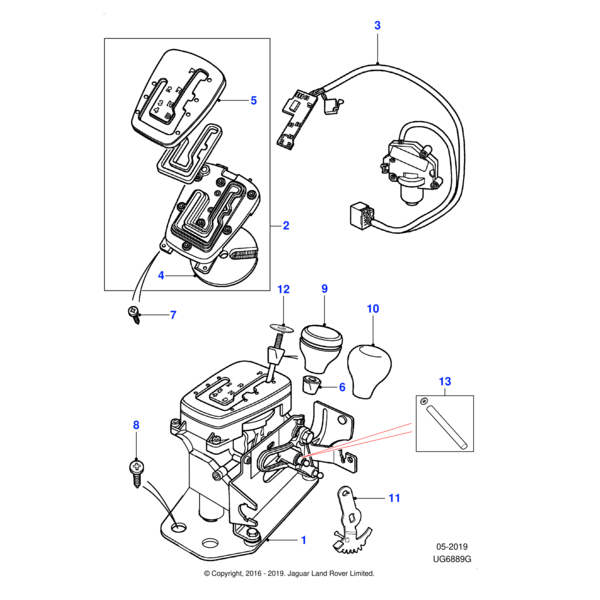 3

5

2

4

7

12

9

10

6

13

8

11

1

05-2019
UG6889G

© Copyright, 2016 - 2019. Jaguar Land Rover Limited.