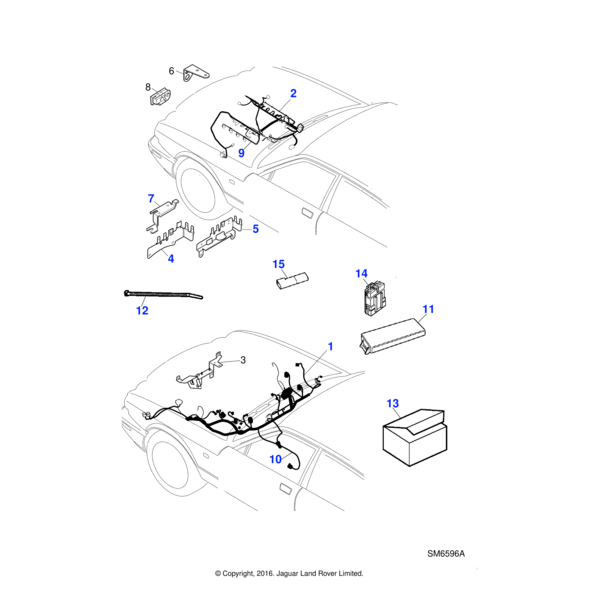 6
8
2
9
7
5
4
15
14
12
11
1
3
13
10
SM6596A
© Copyright, 2016. Jaguar Land Rover Limited.