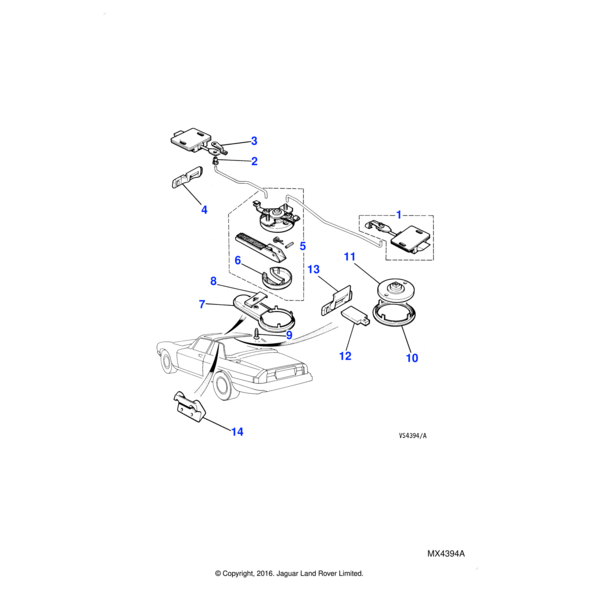 3
2
4
1
5
6
11
13
8
7
9
12
10
14
VS4394/A

MX4394A

© Copyright, 2016. Jaguar Land Rover Limited.