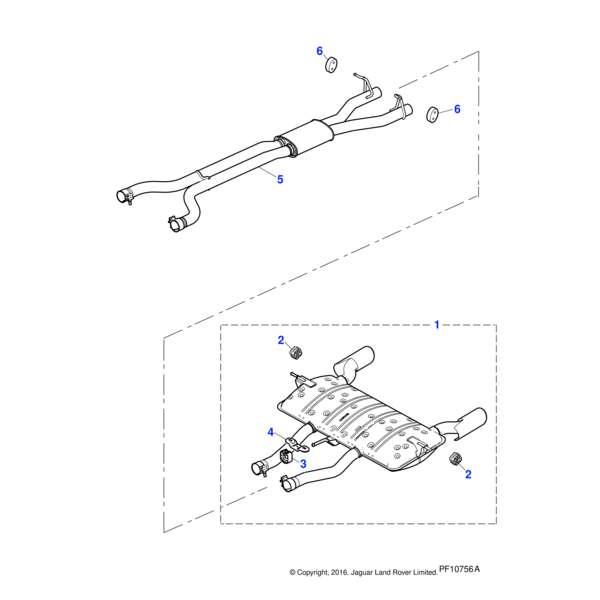 6
6
5
1
2
4
3
2
© Copyright, 2016. Jaguar Land Rover Limited. PF10756A