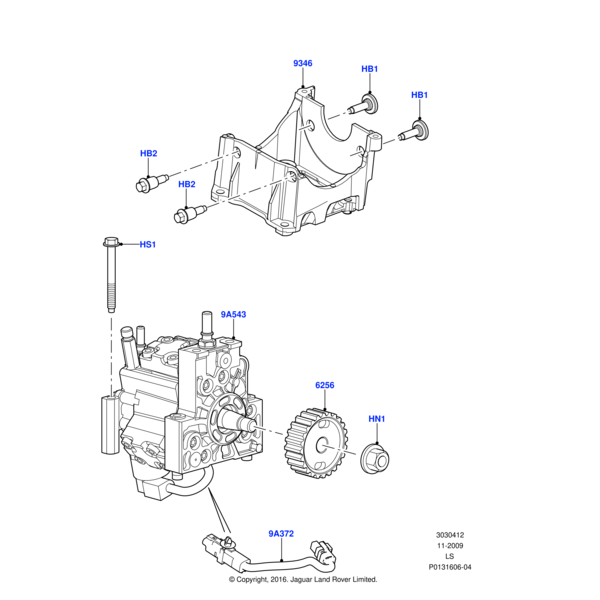 9346
HB1
HB1
HB2
HB2
HS1
9A543
6256
HN1
9A372

3030412
11-2009
LS
P0131606-04

© Copyright, 2016. Jaguar Land Rover Limited.