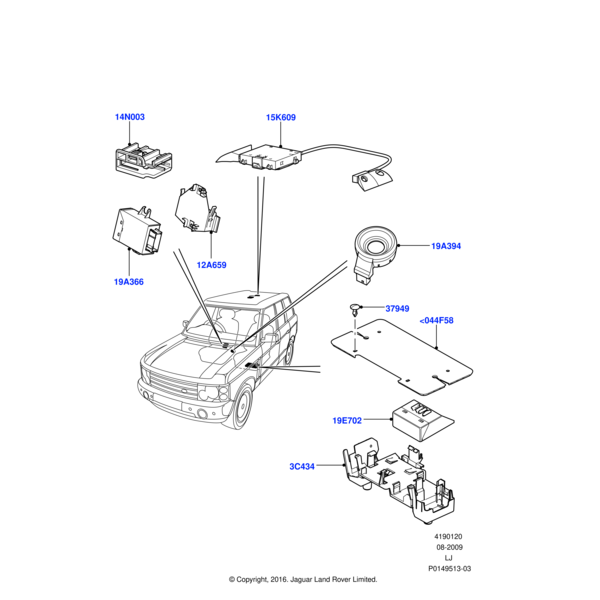 14N003

15K609

12A659

19A366

19A394

37949

<044F58

19E702

3C434

4190120
08-2009
LJ
P0149513-03

© Copyright, 2016. Jaguar Land Rover Limited.