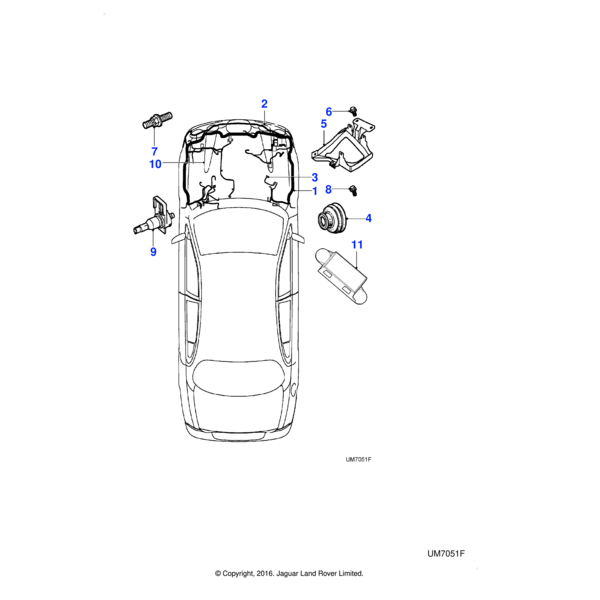 2
6
5
7
10
3
1
8
4
9
11
UM7051F

UM7051F

© Copyright, 2016. Jaguar Land Rover Limited.