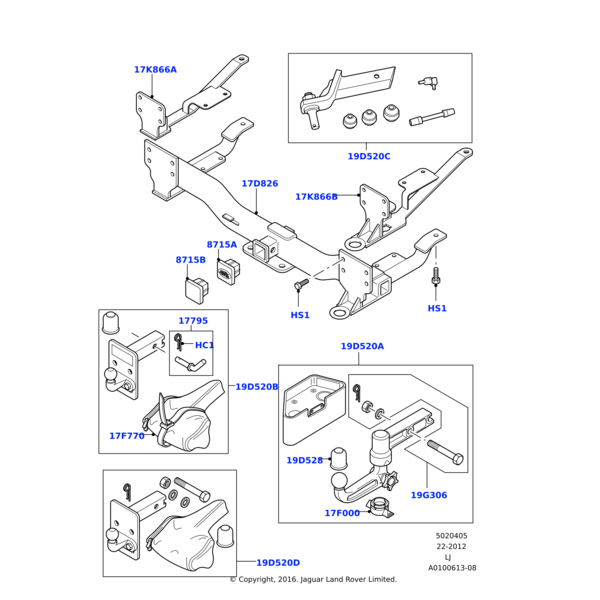 17K866A

19D520C

17D826

17K866B

8715A

8715B

HS1

HS1

17795

HC1

19D520B

17F770

19D520A

19D528

19G306

17F000

19D520D

5020405
22-2012
LJ
A0100613-08

© Copyright, 2016. Jaguar Land Rover Limited.