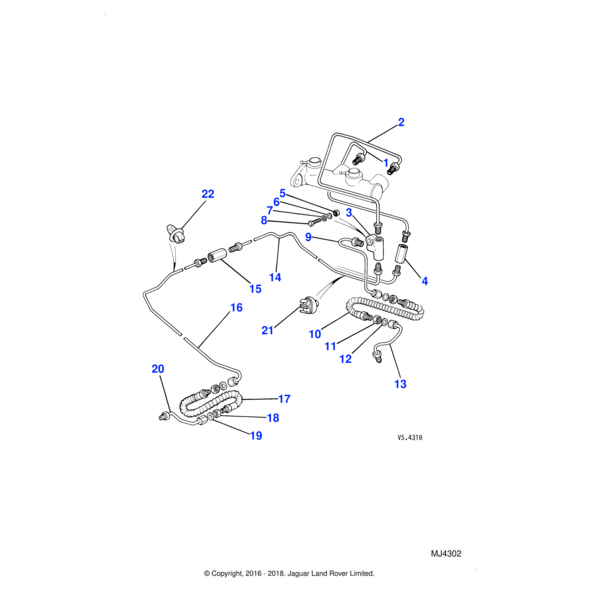 2
1
22
5
6
7
8
3
9
4
14
15
16
21
10
11
12
13
20
17
18
19
VS.4318
MJ4302
© Copyright, 2016 - 2018. Jaguar Land Rover Limited.