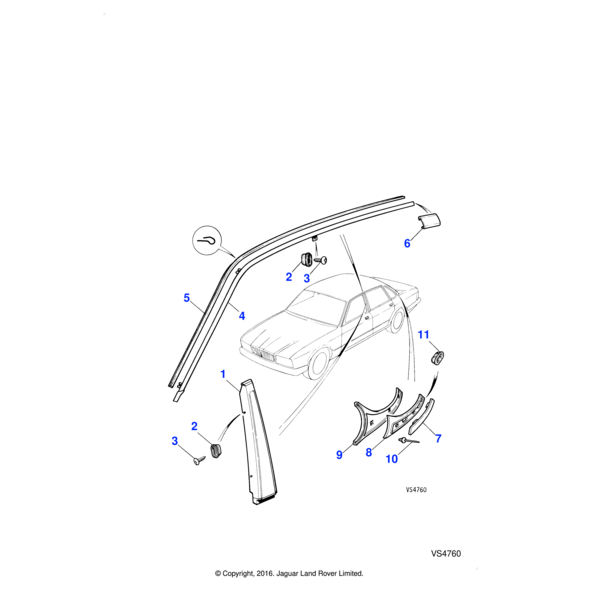 6
2
3
5
4
11
1
2
3
9
8
10
7
VS4760
VS4760
© Copyright, 2016. Jaguar Land Rover Limited.