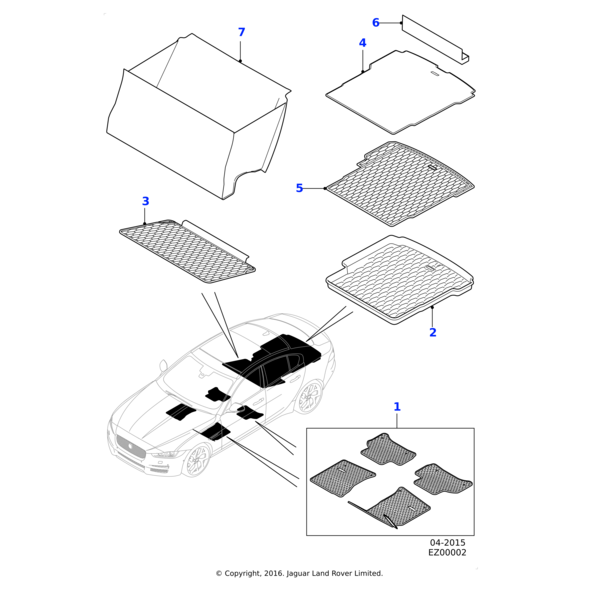 7
6
4
5
3
2
1
04-2015
EZ00002
© Copyright, 2016. Jaguar Land Rover Limited.