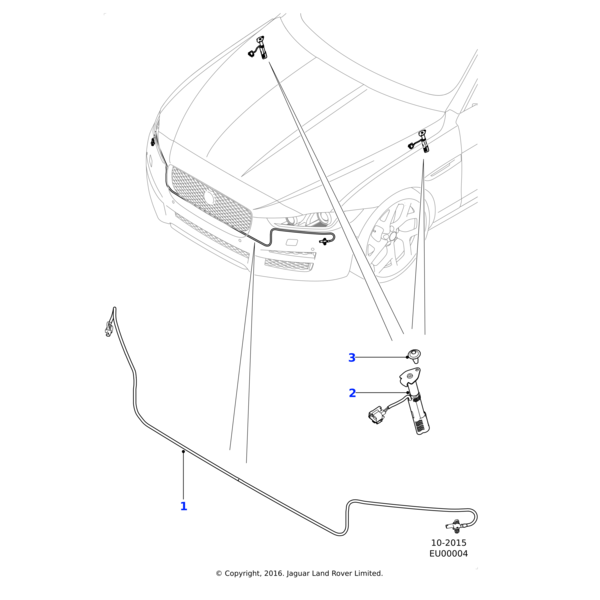 3
2
1
10-2015
EU00004
© Copyright, 2016. Jaguar Land Rover Limited.