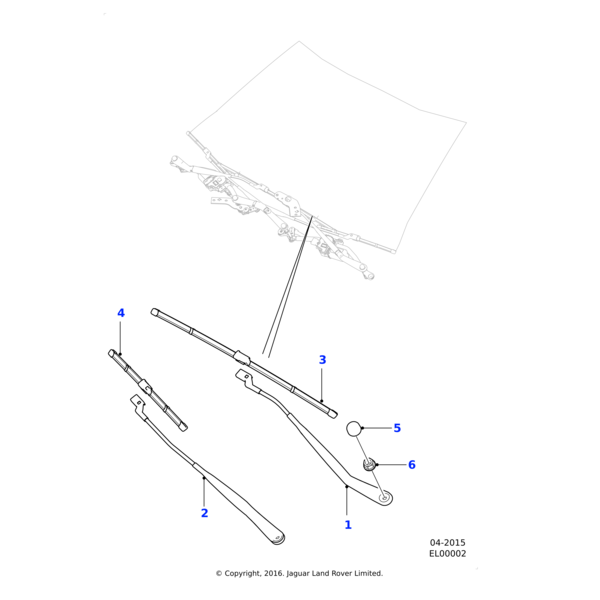 4

3

5

6

2

1

04-2015
EL00002

© Copyright, 2016. Jaguar Land Rover Limited.