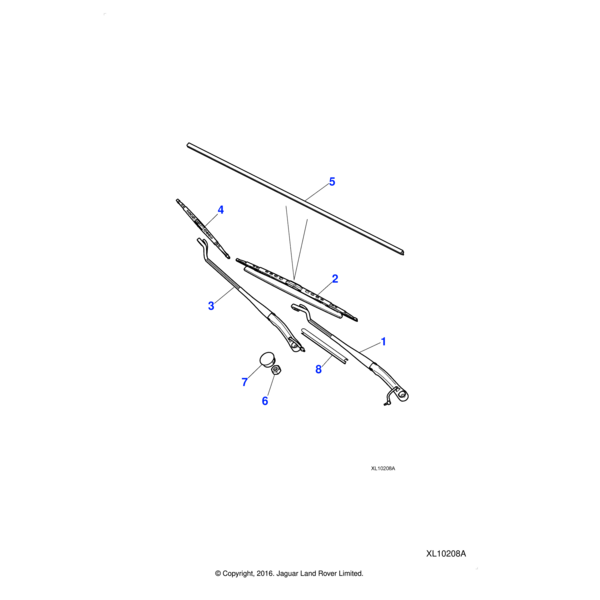 5
4
2
3
1
8
7
6
XL10208A

XL10208A

© Copyright, 2016. Jaguar Land Rover Limited.