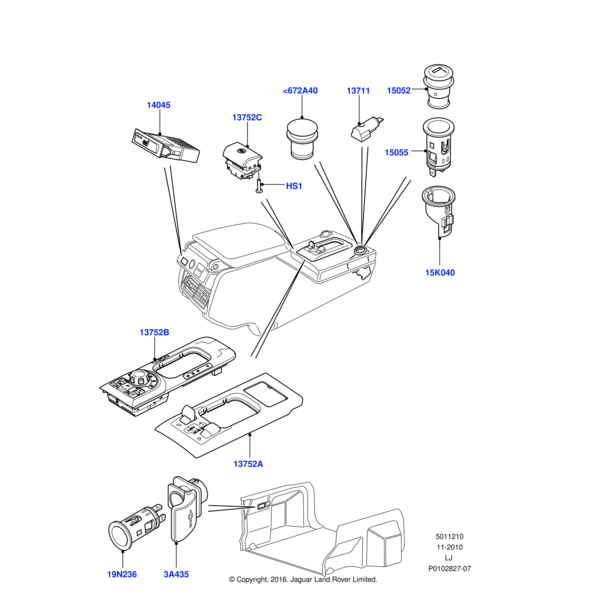 14045
13752C
<672A40
13711
15052
15055
HS1
15K040
13752B
13752A
19N236
3A435
5011210
11-2010
LJ
P0102827-07
© Copyright, 2016. Jaguar Land Rover Limited.