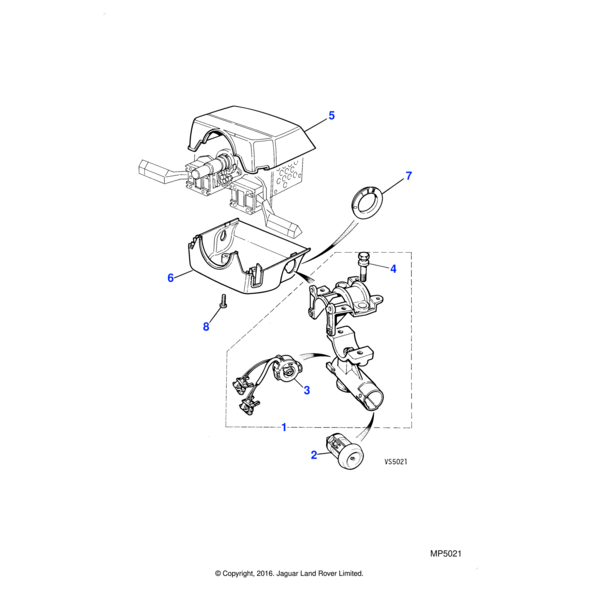 5

7

4

6

8

3

1

2

VS5021

MP5021

© Copyright, 2016. Jaguar Land Rover Limited.