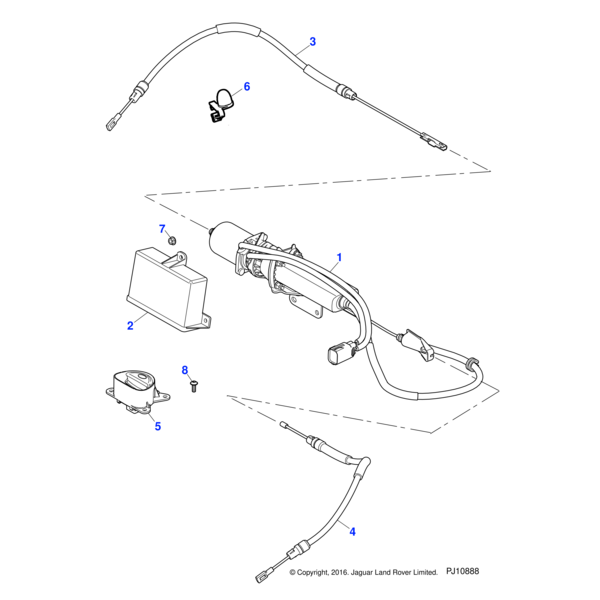 3

6

7

1

2

8

5

4

© Copyright, 2016. Jaguar Land Rover Limited. PJ10888