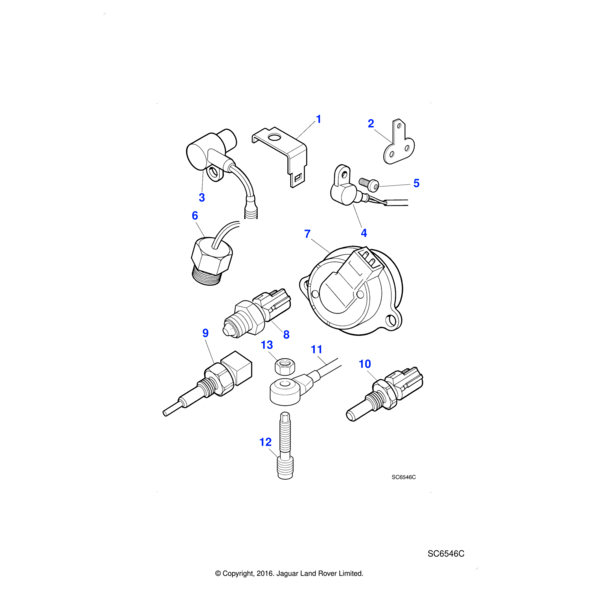 1
2
3
5
4
6
7
8
9
13
11
10
12
SC6546C

SC6546C

© Copyright, 2016. Jaguar Land Rover Limited.