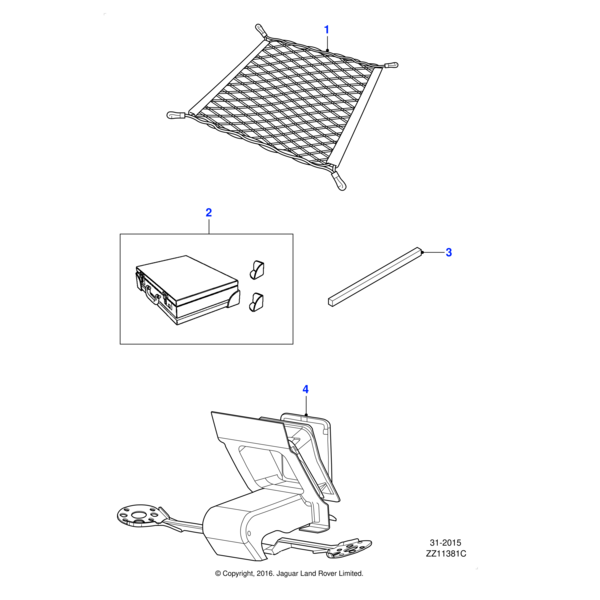 1

2

3

4

31-2015
ZZ11381C

© Copyright, 2016. Jaguar Land Rover Limited.