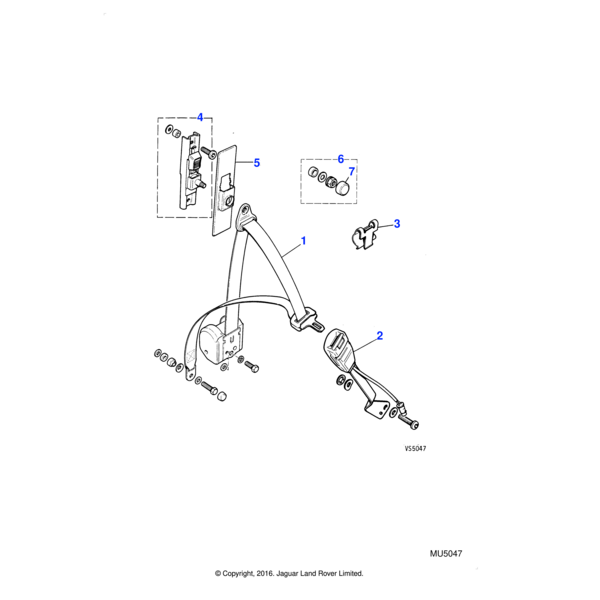 4

5

6

7

3

1

2

VS5047

MU5047

© Copyright, 2016. Jaguar Land Rover Limited.