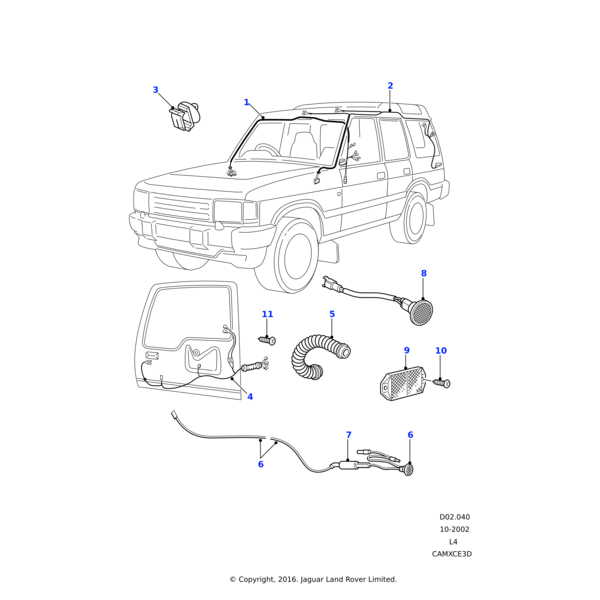 3
1
2
8
11
5
9
10
4
7
6
6

D02.040
10-2002
L4
CAMXCE3D

© Copyright, 2016. Jaguar Land Rover Limited.