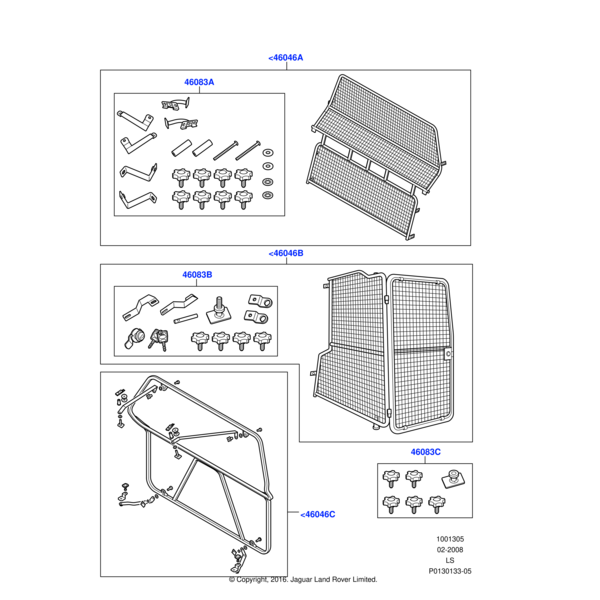 <46046A

46083A

<46046B

46083B

46083C

<46046C

1001305
02-2008
LS
P0130133-05

© Copyright, 2016. Jaguar Land Rover Limited.