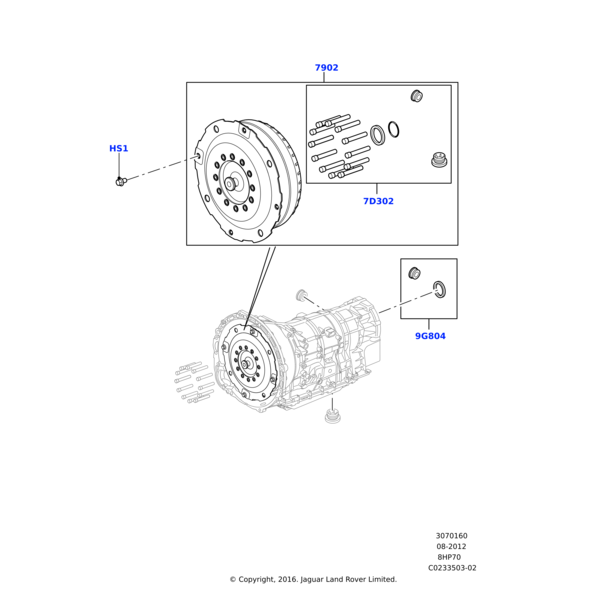 7902

HS1

7D302

9G804

3070160
08-2012
8HP70
C0233503-02

© Copyright, 2016. Jaguar Land Rover Limited.