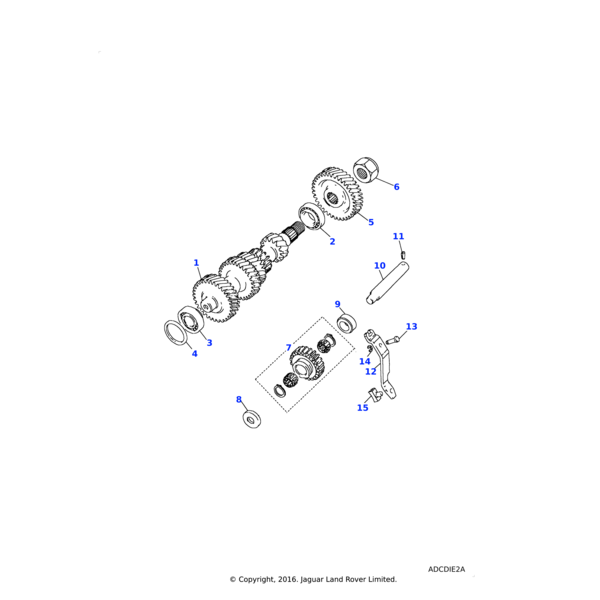 6
5
2
11
10
1
9
13
3
4
7
14
12
8
15
ADCDIE2A
© Copyright, 2016. Jaguar Land Rover Limited.