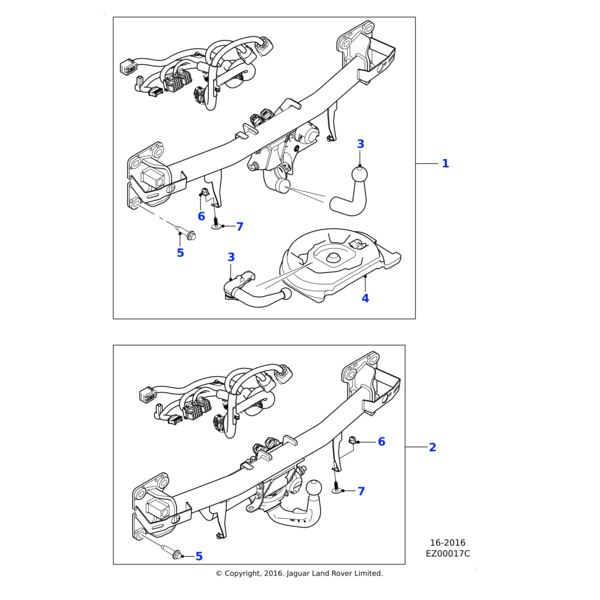 3
1
6
7
5
3
4
6
2
7
5
16-2016
EZ00017C
© Copyright, 2016. Jaguar Land Rover Limited.