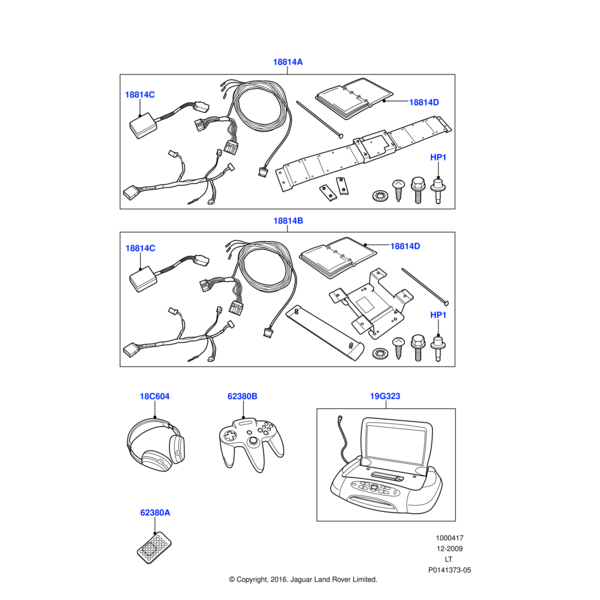 18814A

18814C

18814D

HP1

18814B

18814C

18814D

HP1

18C604

62380B

19G323

62380A

1000417
12-2009
LT
P0141373-05

© Copyright, 2016. Jaguar Land Rover Limited.