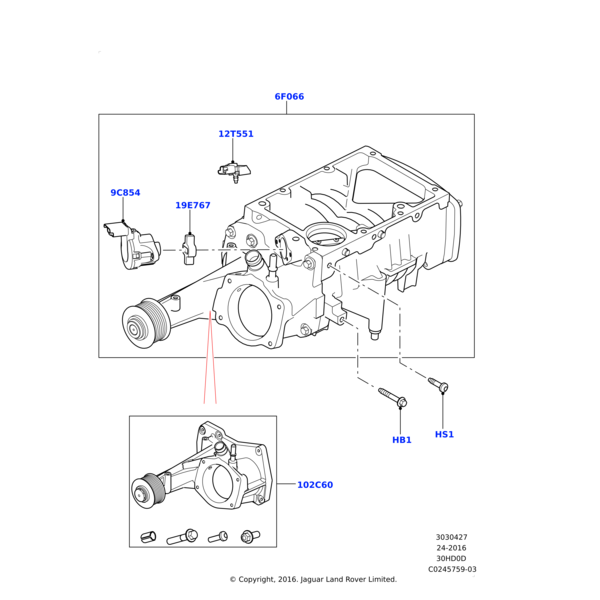 6F066

12T551

9C854

19E767

HB1

HS1

102C60

3030427
24-2016
30HD0D
C0245759-03

© Copyright, 2016. Jaguar Land Rover Limited.