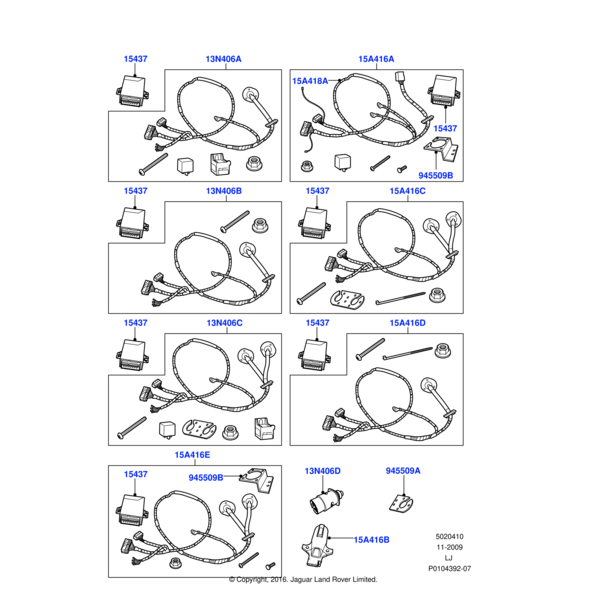 15437
13N406A
15A416A
15A418A
15437
945509B
15437
13N406B
15437
15A416C
15437
13N406C
15437
15A416D
15A416E
15437
945509B
13N406D
945509A
15A416B
5020410
11-2009
LJ
P0104392-07
© Copyright, 2016. Jaguar Land Rover Limited.