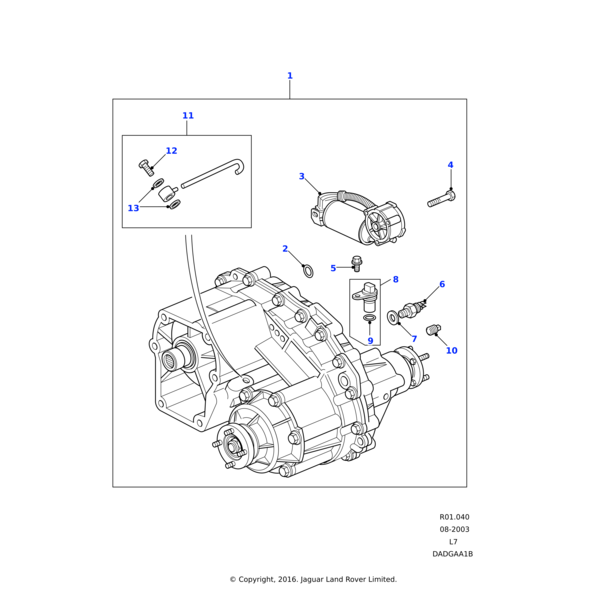 1

11

12

13

3

4

2

5

8

6

9

7

10

R01.040
08-2003
L7
DADGAA1B

© Copyright, 2016. Jaguar Land Rover Limited.