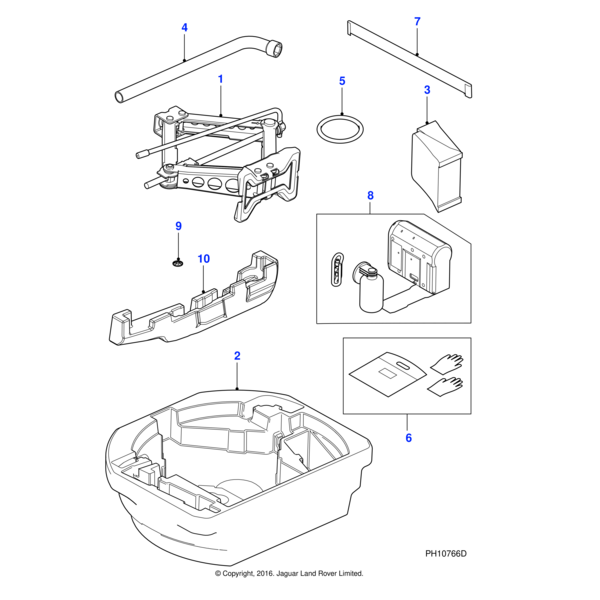 4
7
1
5
3
8
9
10
2
6
PH10766D
© Copyright, 2016. Jaguar Land Rover Limited.