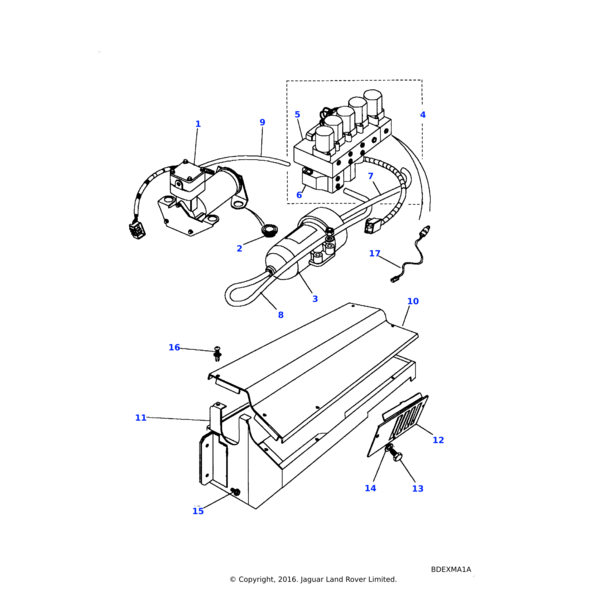 1
9
5
4
6
7
2
17
3
8
10
16
11
12
14
13
15

BDEXMA1A
© Copyright, 2016. Jaguar Land Rover Limited.