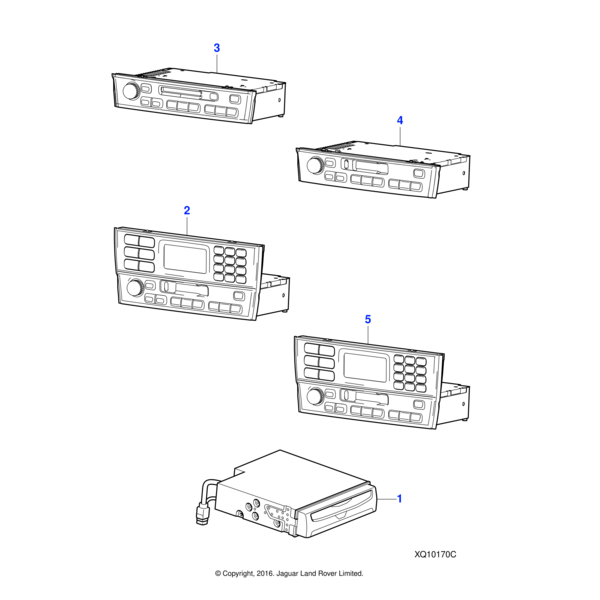 3

4

2

5

1

XQ10170C

© Copyright, 2016. Jaguar Land Rover Limited.